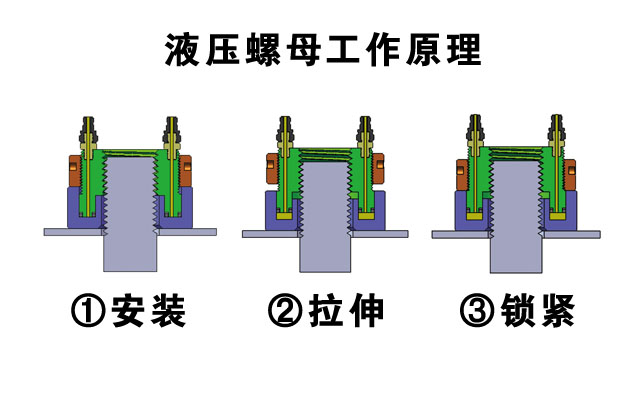 液压螺母工作原理

①安装 ②拉伸 ③锁紧